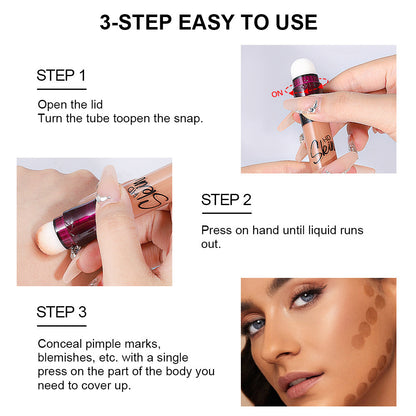 3-STEP EASY TO USE

STEP 1

Open the lid
Turn the tube toopen the snap.

ON

HD Skin

HD Skin

STEP 2

Press on hand until liquid runs out.

STEP 3

Conceal pimple marks, blemishes, etc. with a single press on the part of the body you need to cover up.