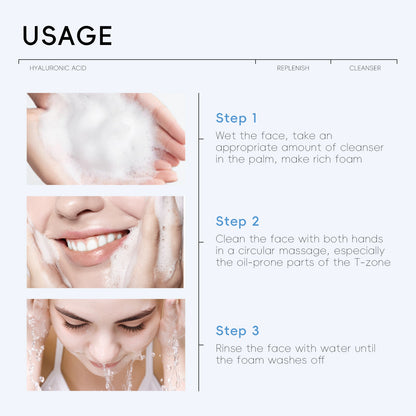 USAGE

HYALURONIC ACID

REPLENISH

CLEANSER

Step 1

Wet the face, take an appropriate amount of cleanser in the palm, make rich foam

Step 2

Clean the face with both hands in a circular massage, especially the oil-prone parts of the T-zone

Step 3

Rinse the face with water until the foam washes off