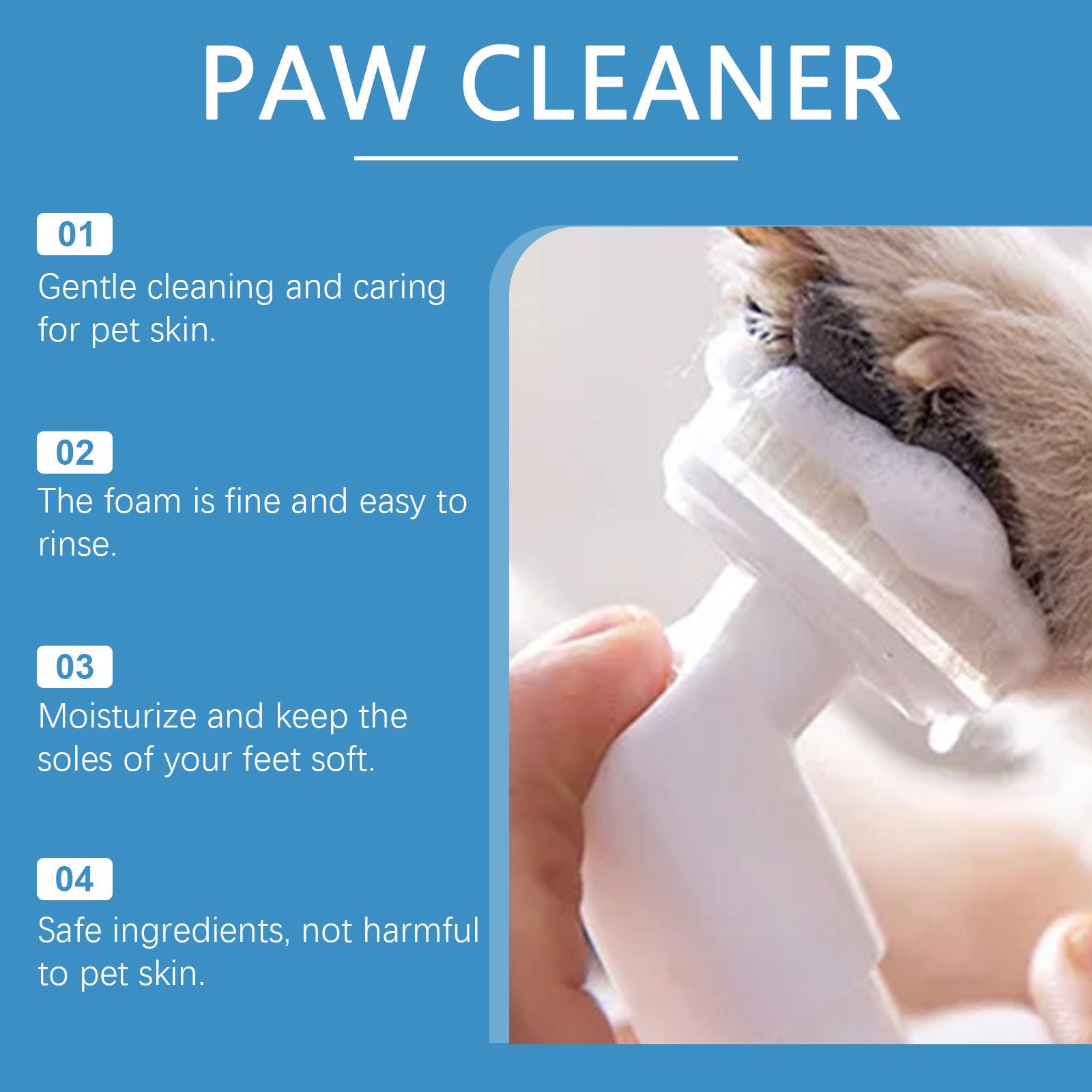 PAW CLEANER

01
Gentle cleaning and caring for pet skin.

02
The foam is fine and easy to rinse.

03
Moisturize and keep the soles of your feet soft.

04
Safe ingredients, not harmful to pet skin.